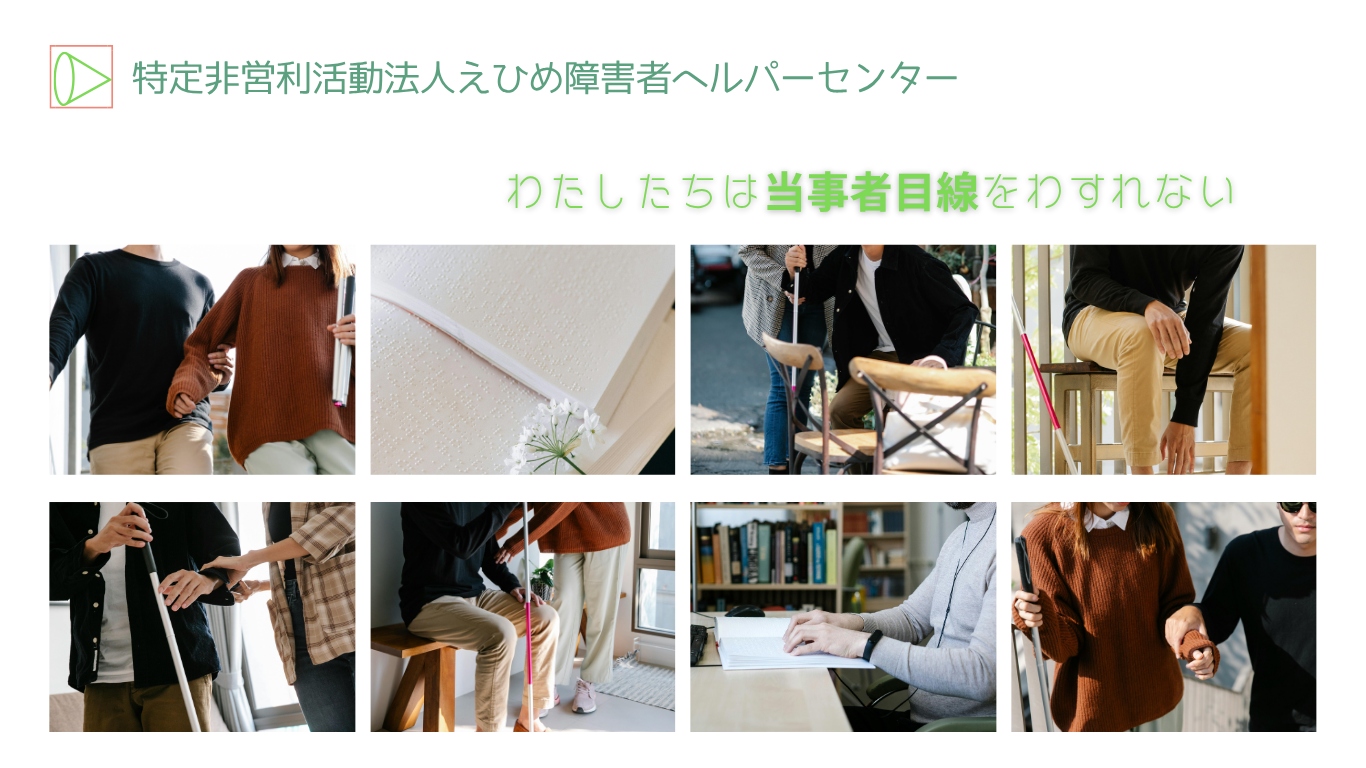 特定非営利活動法人えひめ障害者ヘルパーセンター

わたしたちは当事者目線をわすれない